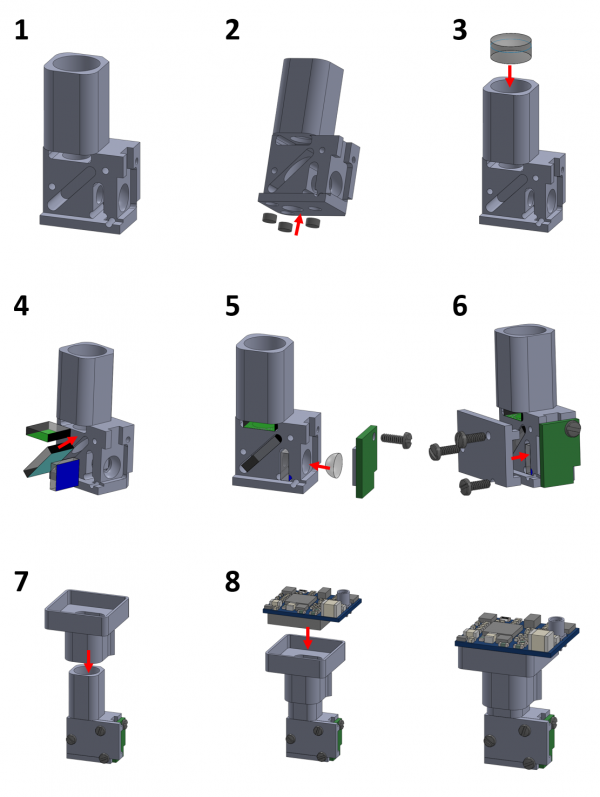 1

2

3

4

5

6

7

8