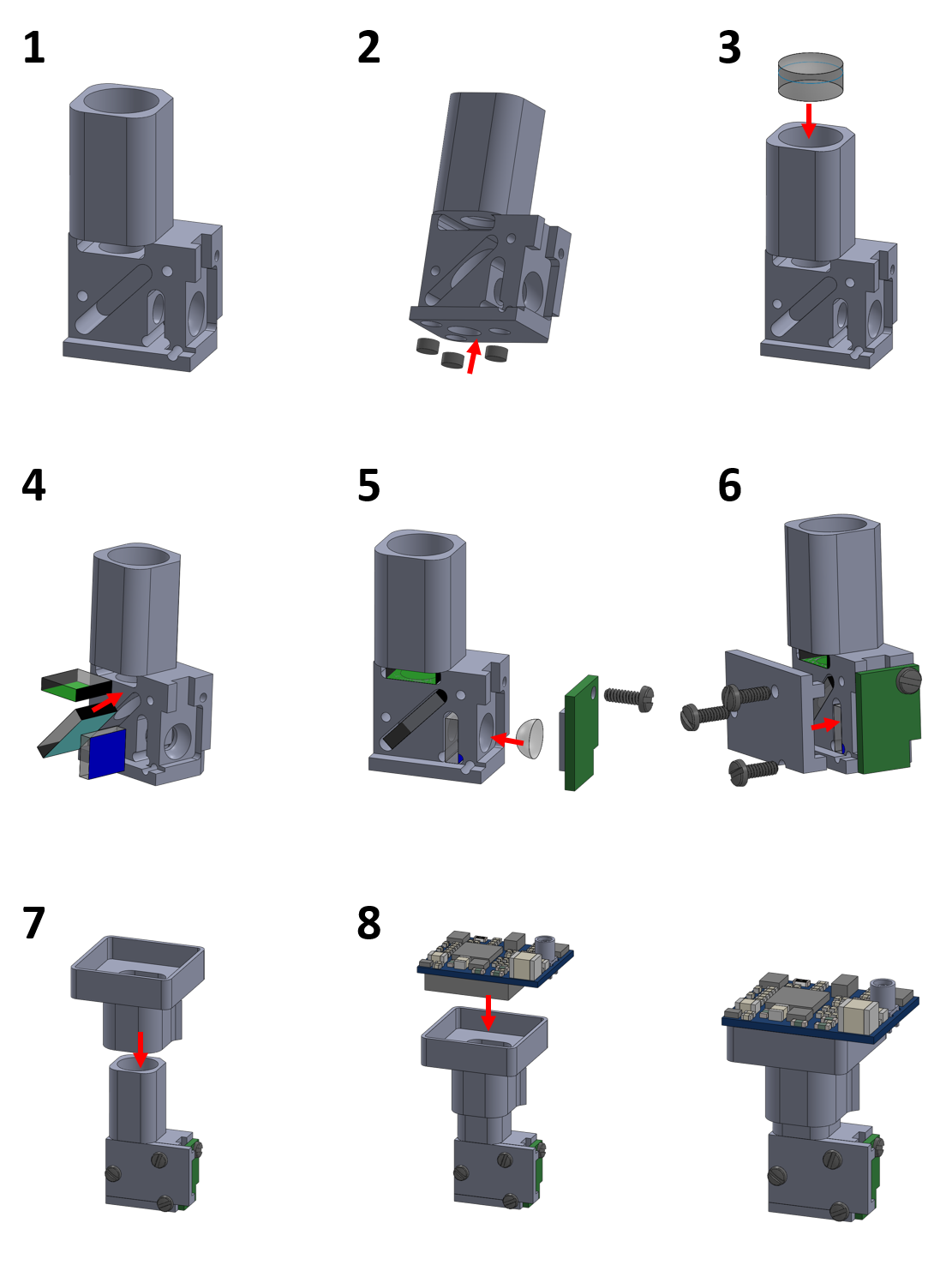 1

2

3

4

5

6

7

8